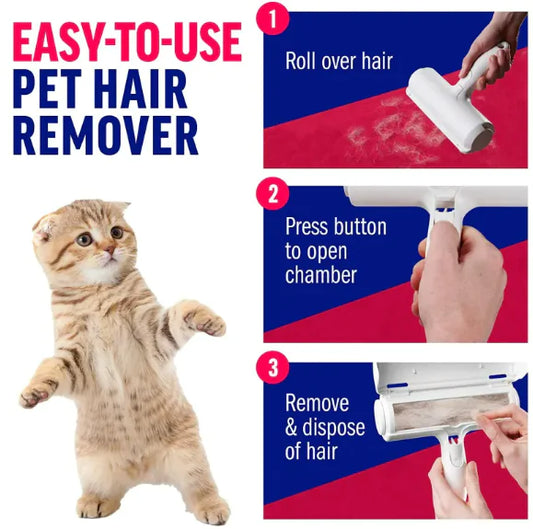 EASY-TO-USE
PET HAIR
REMOVER

1
Roll over hair

2
Press button to open chamber

3
Remove & dispose of hair